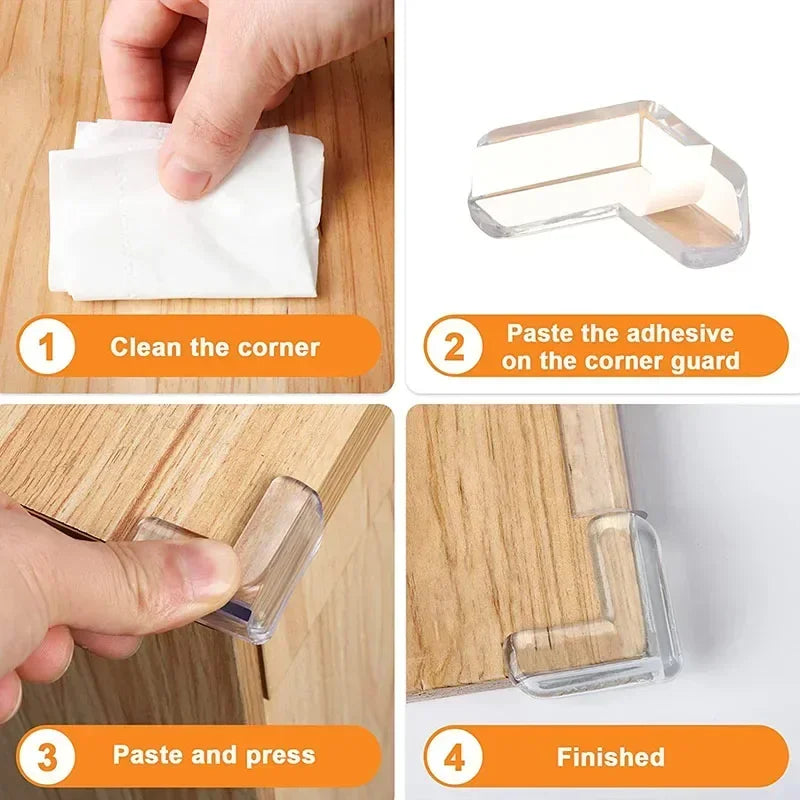 1 Clean the corner

2 Paste the adhesive on the corner guard

3 Paste and press

4 Finished