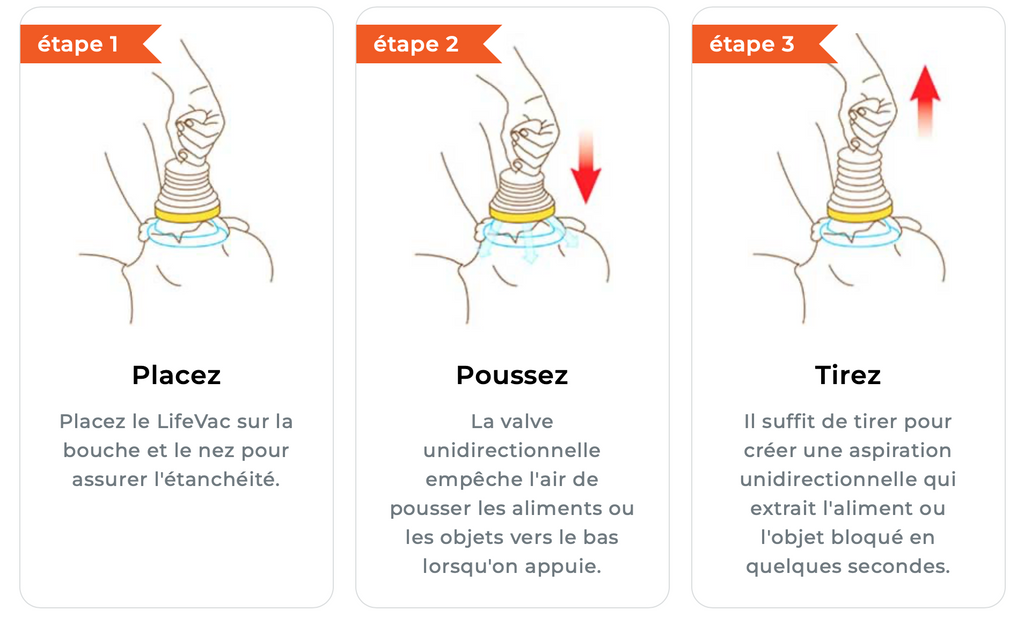 étape 1

Placez

Placez le LifeVac sur la bouche et le nez pour assurer l'étanchéité.

étape 2

Poussez

La valve unidirectionnelle empêche l'air de pousser les aliments ou les objets vers le bas lorsqu'on appuie.

étape 3

Tirez

Il suffit de tirer pour créer une aspiration unidirectionnelle qui extrait l'aliment ou l'objet bloqué en quelques secondes.